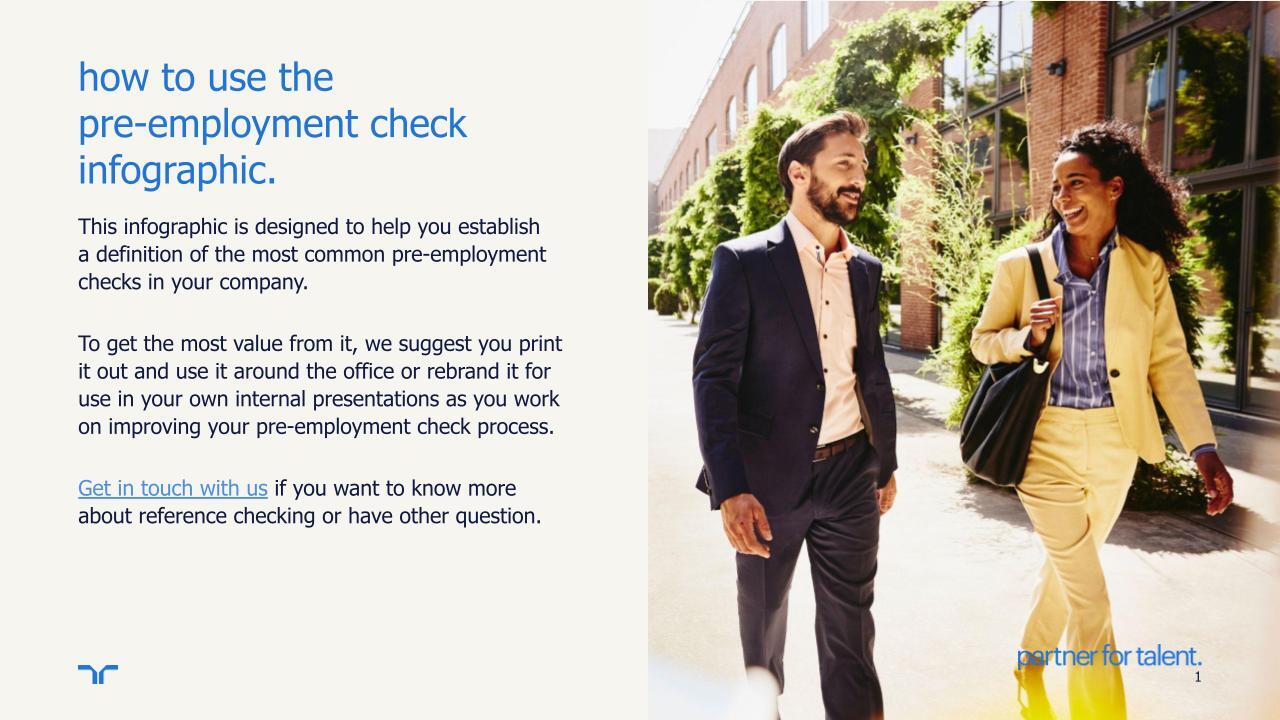 how to use the pre-employment check infographic.

This infographic is designed to help you establish a definition of the most common pre-employment checks in your company.

To get the most value from it, we suggest you print it out and use it around the office or rebrand it for use in your own internal presentations as you work on improving your pre-employment check process.

Get in touch with us if you want to know more about reference checking or have other question.

partner for talent.

1